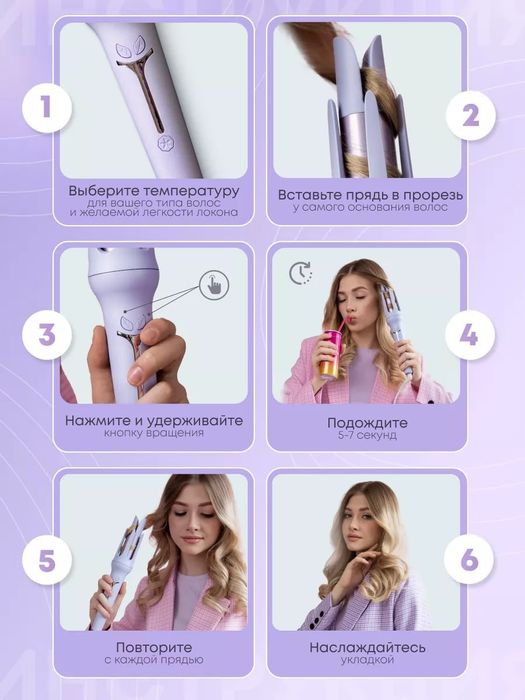 1

Выберите температуру
для вашего типа волос и желаемой легкости локона

2

Вставьте прядь в прорезь
у самого основания волос

3

Нажмите и удерживайте
кнопку вращения

4

Подождите
5-7 секунд

5

Повторите
с каждой прядью

6

Наслаждайтесь
укладкой