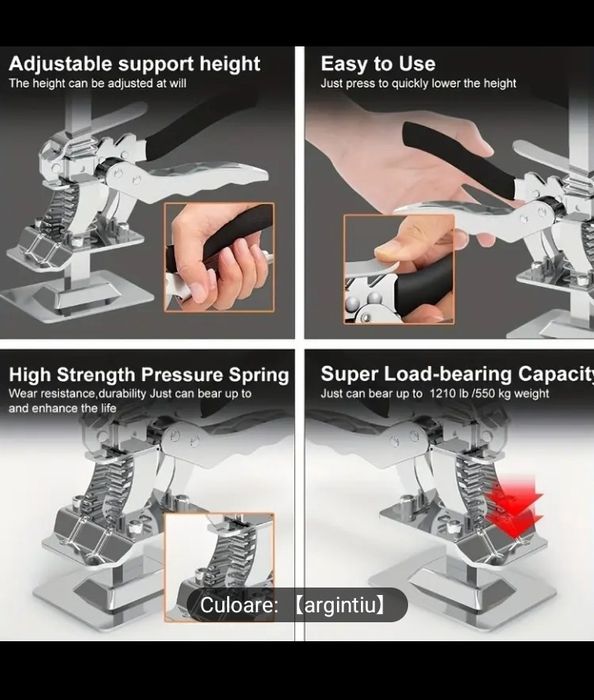 Adjustable support height
The height can be adjusted at will

Easy to Use
Just press to quickly lower the height

High Strength Pressure Spring
Wear resistance,durability Just can bear up to and enhance the life

Super Load-bearing Capacity
Just can bear up to 1210 lb /550 kg weight

Culoare: 【argintiu】