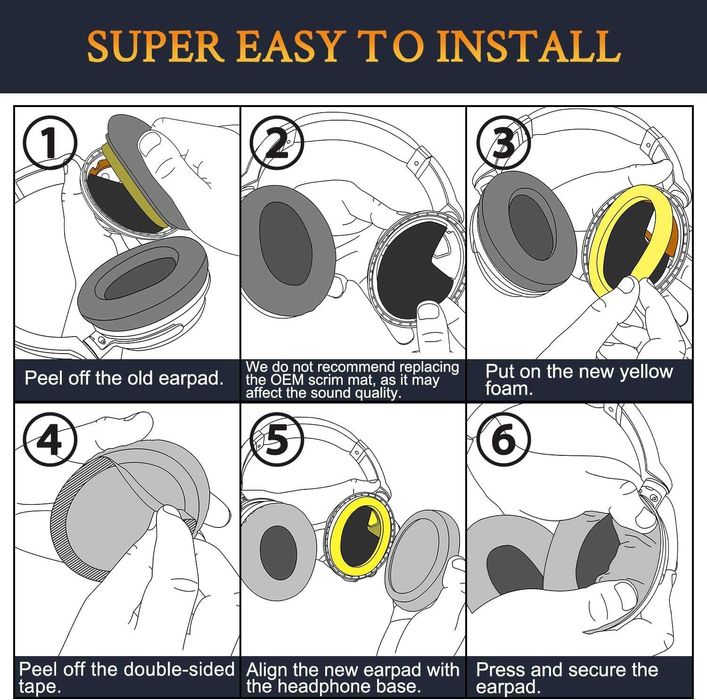 SUPER EASY TO INSTALL

1

Peel off the old earpad.

2

We do not recommend replacing the OEM scrim mat, as it may affect the sound quality.

3

Put on the new yellow foam.

4

Peel off the double-sided tape.

5

Align the new earpad with the headphone base.

6

Press and secure the earpad.