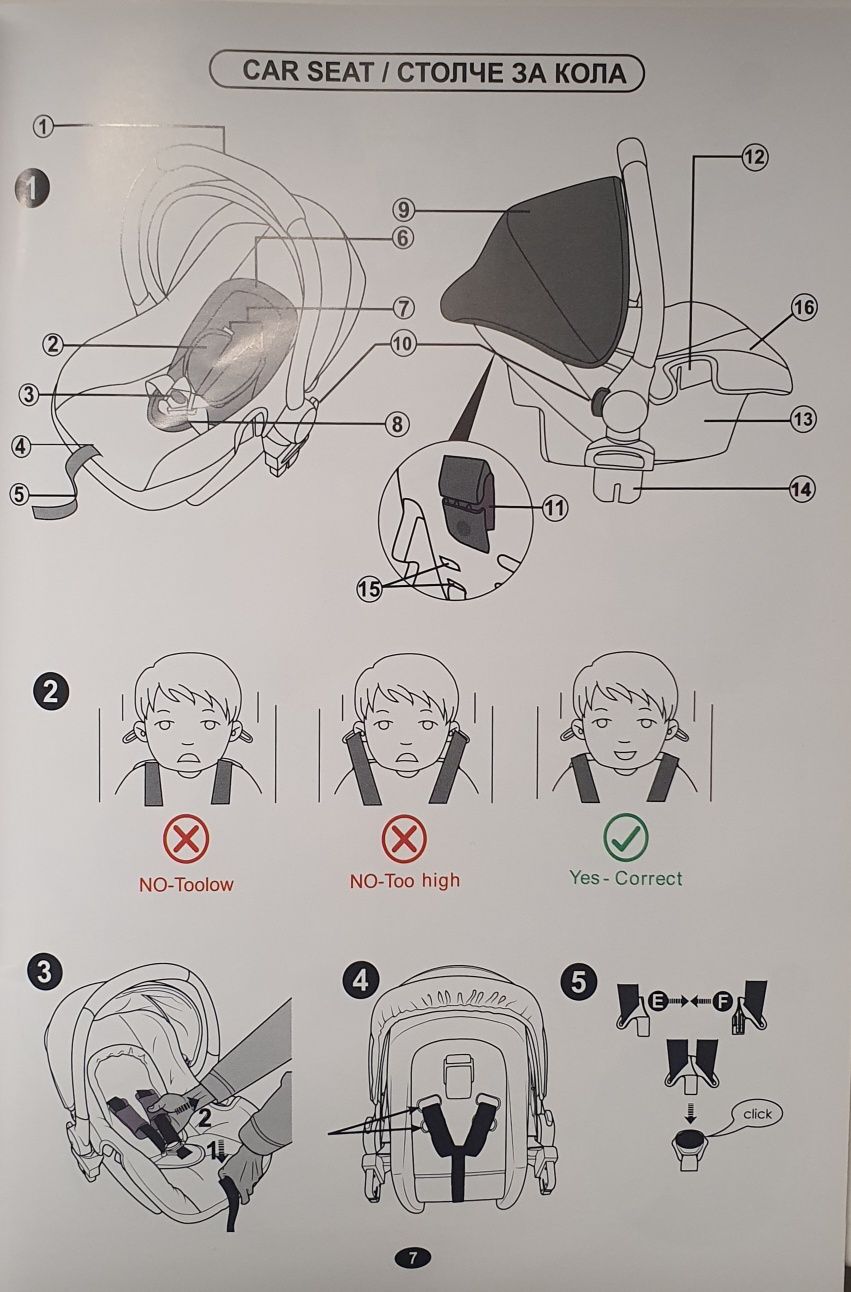 CAR SEAT / СТОЛЧЕ ЗА КОЛА

1

1
2
3
4
5
6
7
8
9
10
11
12
13
14
15
16

2

NO-Toolow

NO-Too high

Yes - Correct

3

2
1

4

5

E
F

click

7