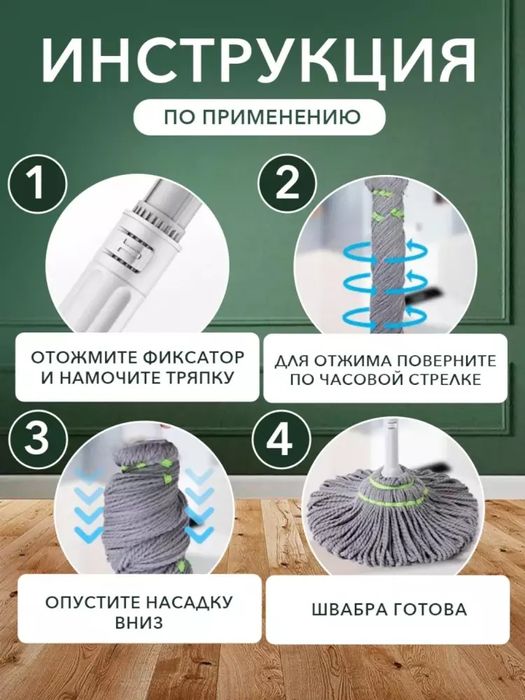 ИНСТРУКЦИЯ

ПО ПРИМЕНЕНИЮ

1

ОТОЖМИТЕ ФИКСАТОР И НАМОЧИТЕ ТРЯПКУ

2

ДЛЯ ОТЖИМА ПОВЕРНИТЕ ПО ЧАСОВОЙ СТРЕЛКЕ

3

ОПУСТИТЕ НАСАДКУ ВНИЗ

4

ШВАБРА ГОТОВА