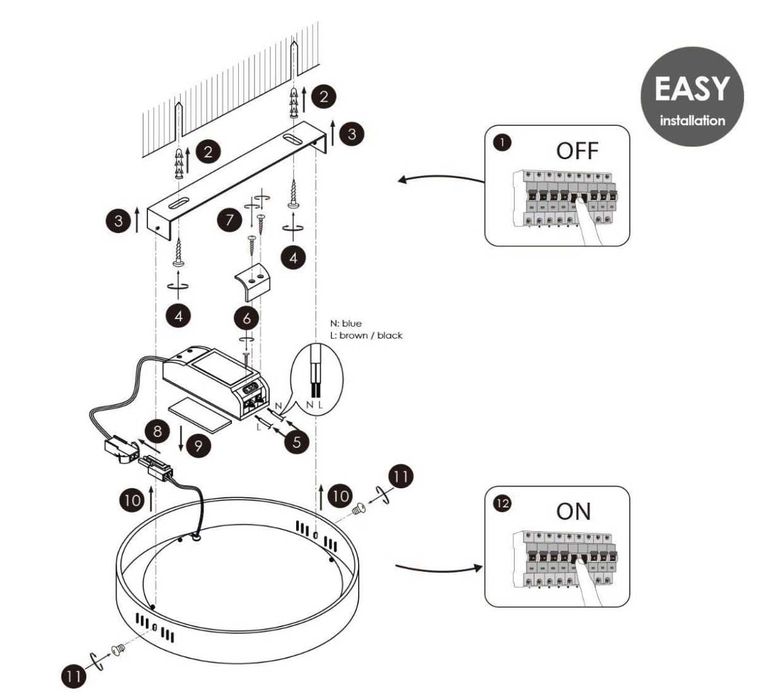 EASY
installation

1
OFF

2
2
3
3
7
4
4
6
N: blue
L: brown / black
N L
N
L
5
8
9
10
10
11
11

12
ON