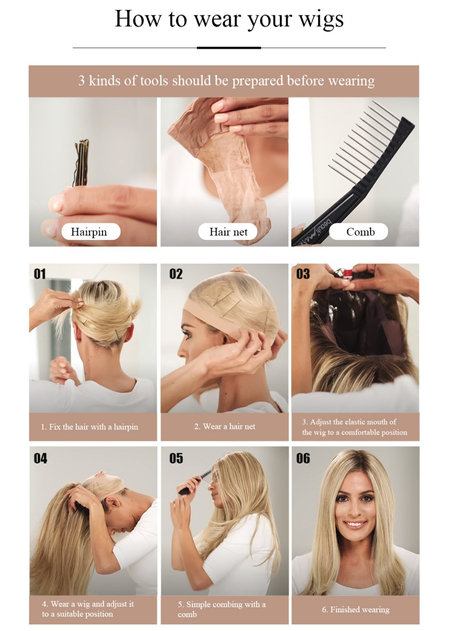 How to wear your wigs

3 kinds of tools should be prepared before wearing

Hairpin

Hair net

Comb

01

1. Fix the hair with a hairpin

02

2. Wear a hair net

03

3. Adjust the elastic mouth of the wig to a comfortable position

04

4. Wear a wig and adjust it to a suitable position

05

5. Simple combing with a comb

06

6. Finished wearing