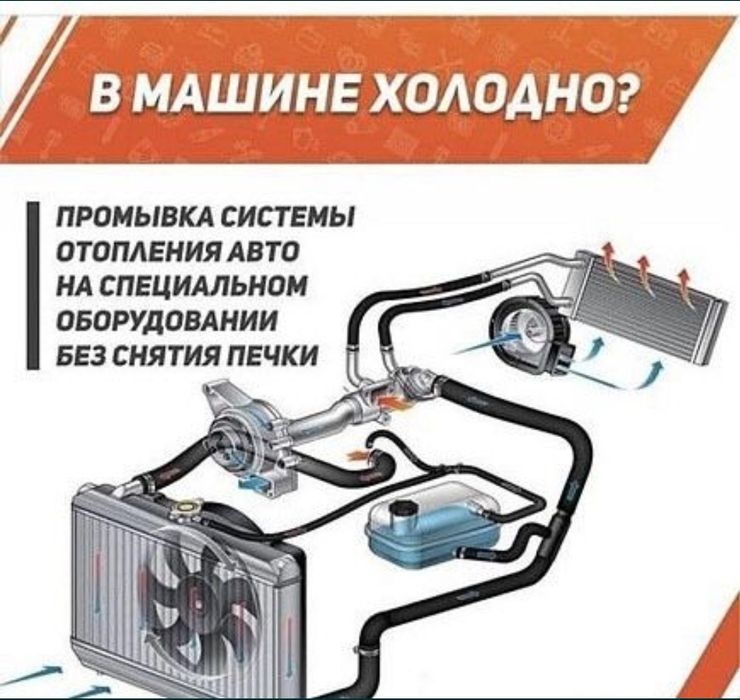 В МАШИНЕ ХОЛОДНО?

ПРОМЫВКА СИСТЕМЫ ОТОПЛЕНИЯ АВТО НА СПЕЦИАЛЬНОМ ОБОРУДОВАНИИ БЕЗ СНЯТИЯ ПЕЧКИ