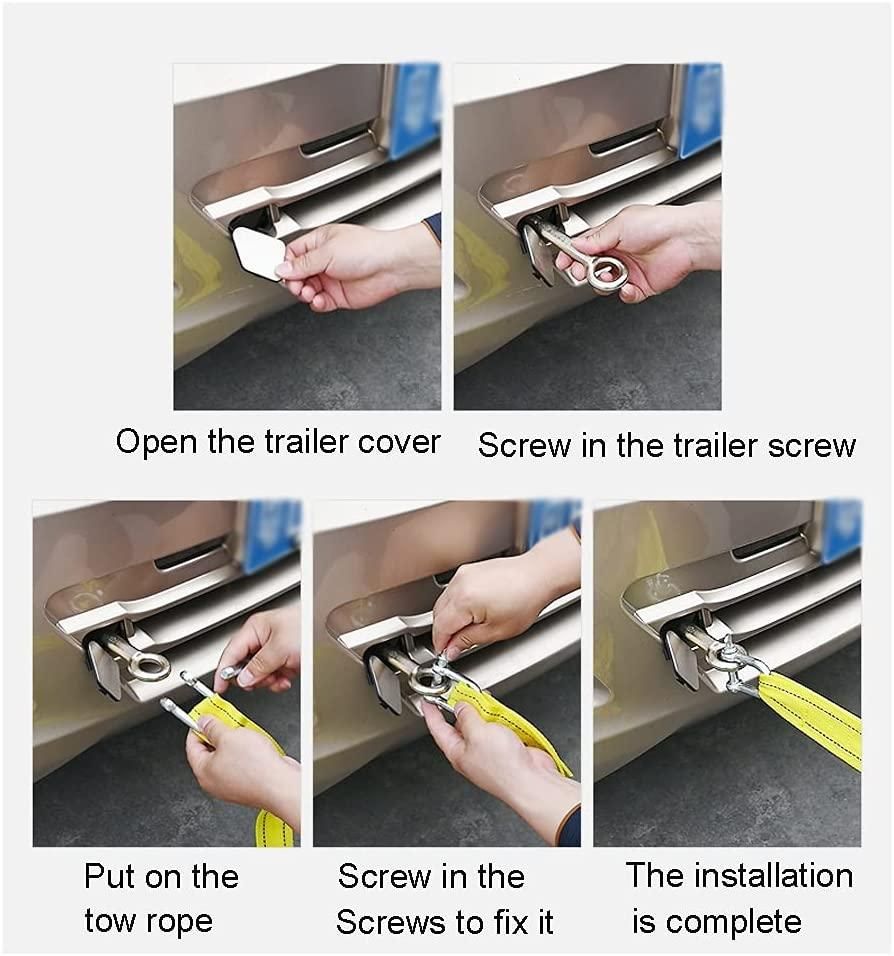 Open the trailer cover

Screw in the trailer screw

Put on the tow rope

Screw in the Screws to fix it

The installation is complete