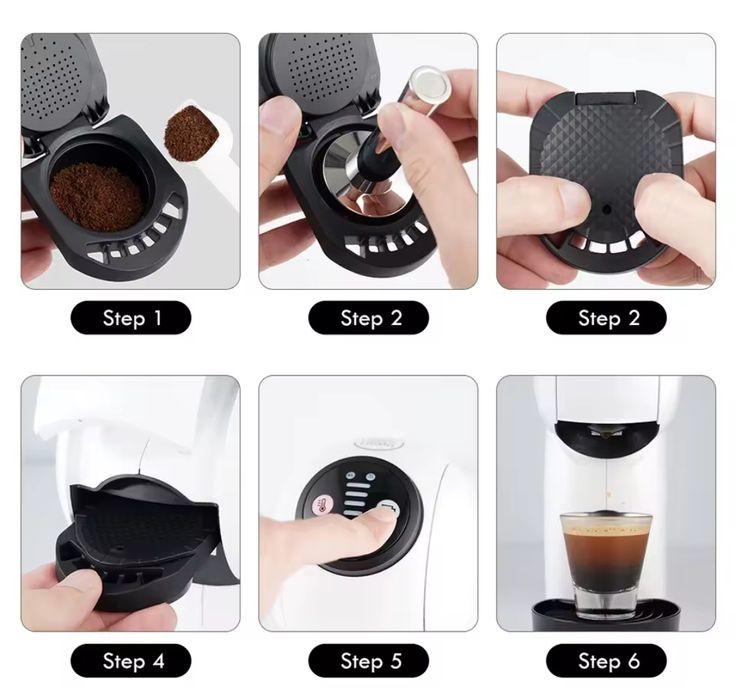 Step 1

Step 2

Step 2

Step 4

Step 5

Step 6