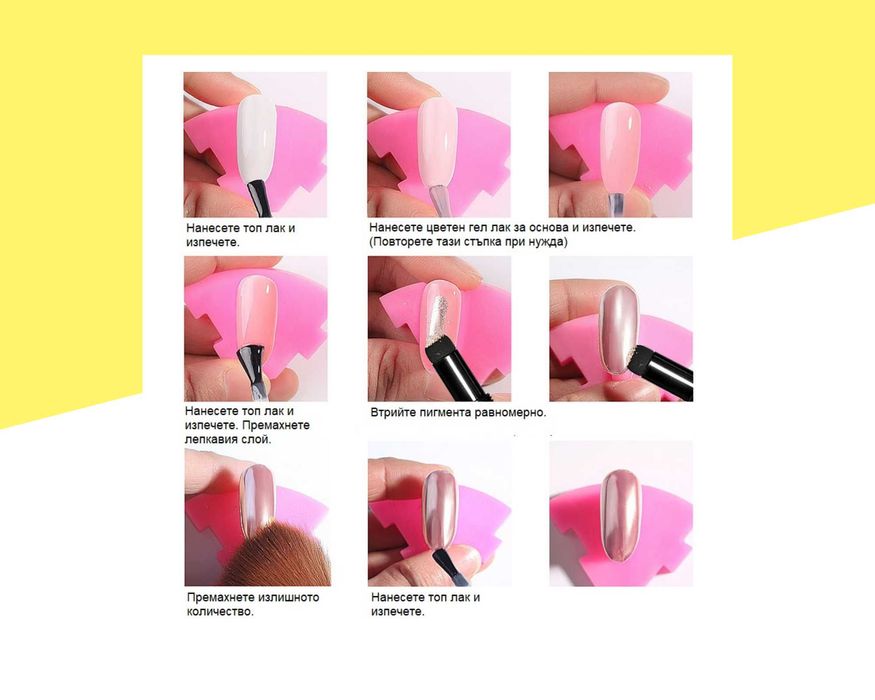 Нанесете топ лак и изпечете.

Нанесете цветен гел лак за основа и изпечете. (Повторете тази стъпка при нужда)

Нанесете топ лак и изпечете. Премахнете лепкавия слой.

Втрийте пигмента равномерно.

Премахнете излишното количество.

Нанесете топ лак и изпечете.