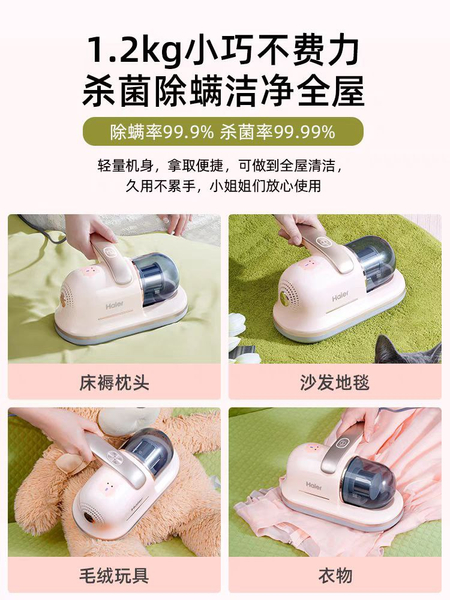 1.2kg小巧不费力
杀菌除螨洁净全屋

除螨率99.9% 杀菌率99.99%

轻量机身，拿取便捷，可做到全屋清洁，
久用不累手，小姐姐们放心使用

Haier

床褥枕头

Haier

沙发地毯

毛绒玩具

Haier

衣物