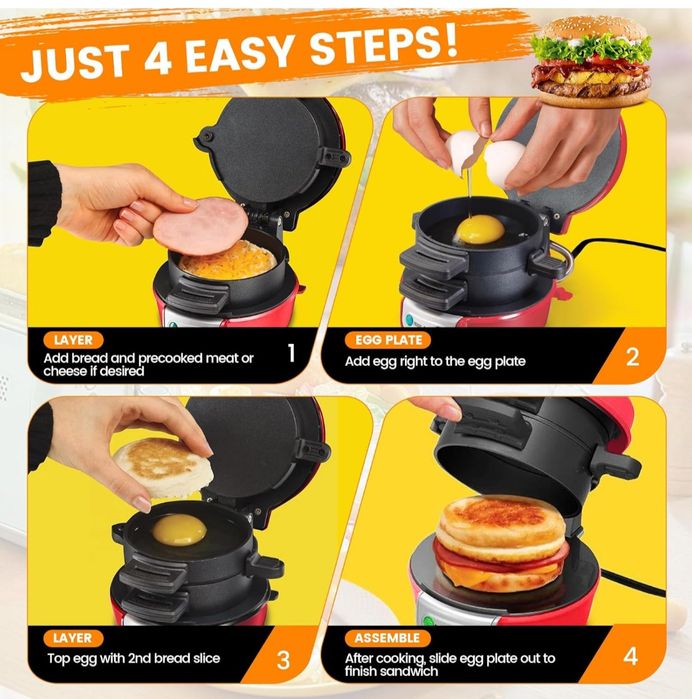 JUST 4 EASY STEPS!

LAYER
Add bread and precooked meat or cheese if desired
1

EGG PLATE
Add egg right to the egg plate
2

LAYER
Top egg with 2nd bread slice
3

ASSEMBLE
After cooking, slide egg plate out to finish sandwich
4