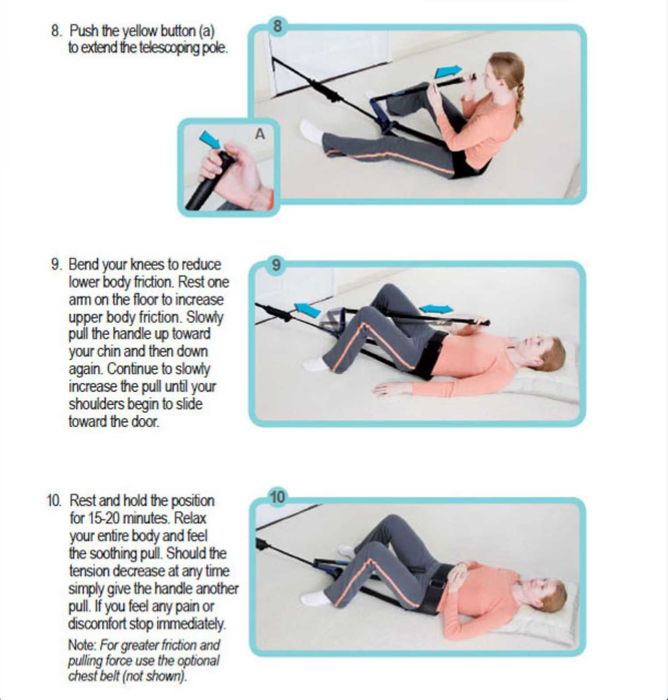 8. Push the yellow button (a) to extend the telescoping pole.

8

A

9. Bend your knees to reduce lower body friction. Rest one arm on the floor to increase upper body friction. Slowly pull the handle up toward your chin and then down again. Continue to slowly increase the pull until your shoulders begin to slide toward the door.

9

10. Rest and hold the position for 15-20 minutes. Relax your entire body and feel the soothing pull. Should the tension decrease at any time simply give the handle another pull. If you feel any pain or discomfort stop immediately.

Note: For greater friction and pulling force use the optional chest belt (not shown).

10