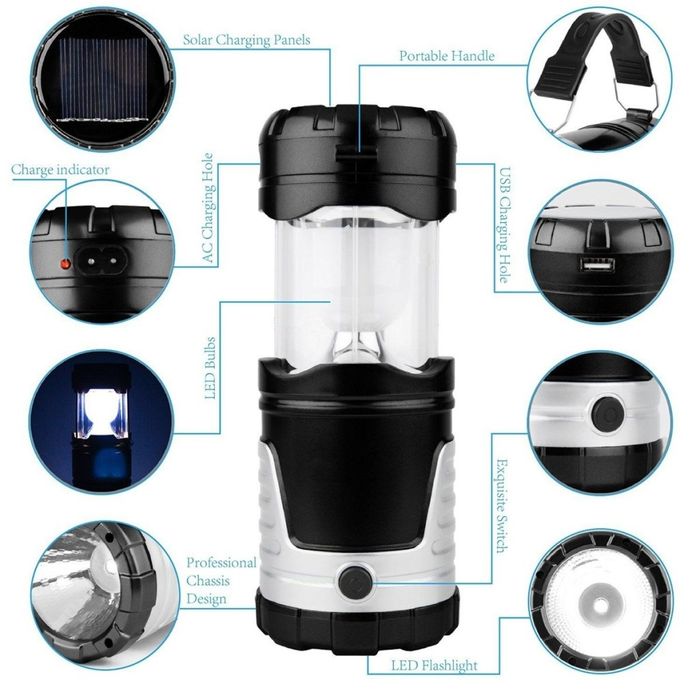 Solar Charging Panels

Portable Handle

Charge indicator

AC Charging Hole

USB Charging Hole

LED Bulbs

Exquisite Switch

Professional Chassis Design

LED Flashlight