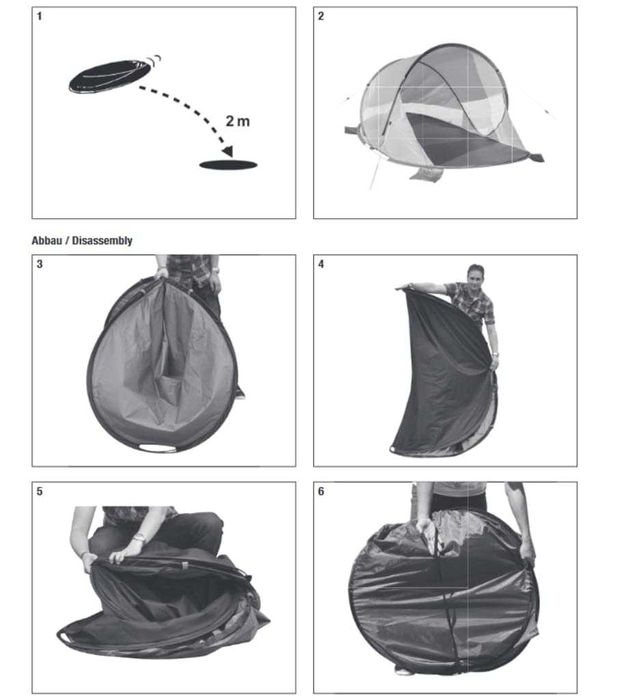 1

2 m

2

Abbau / Disassembly

3

4

5

6