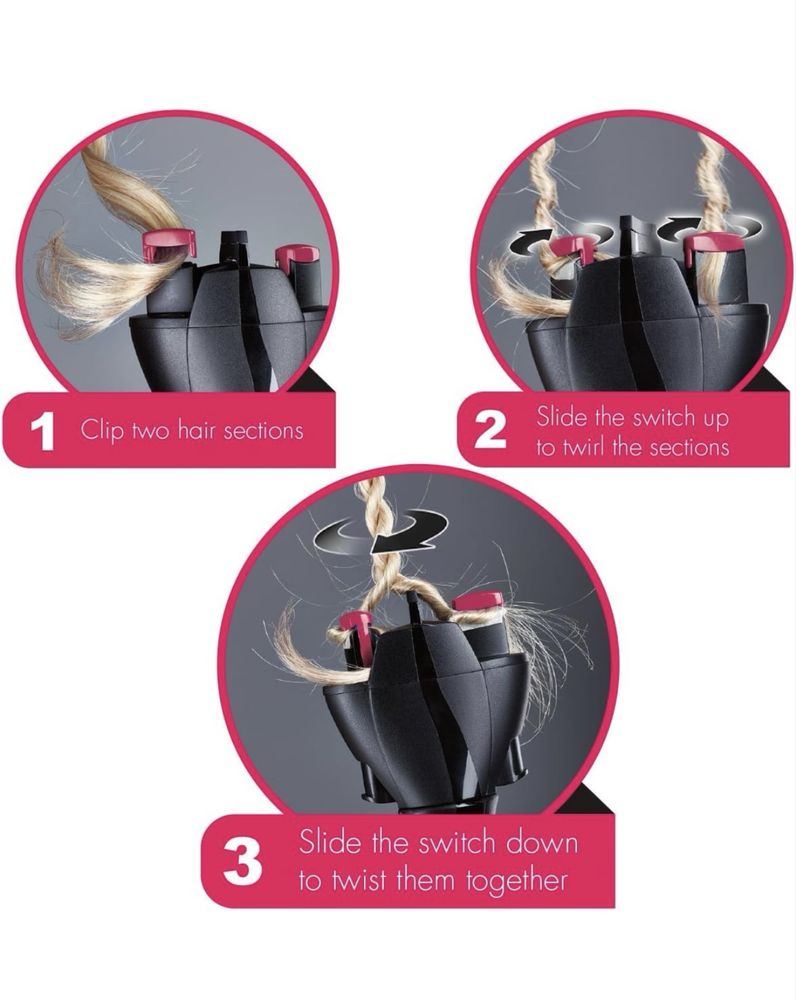 1 Clip two hair sections

2 Slide the switch up to twirl the sections

3 Slide the switch down to twist them together