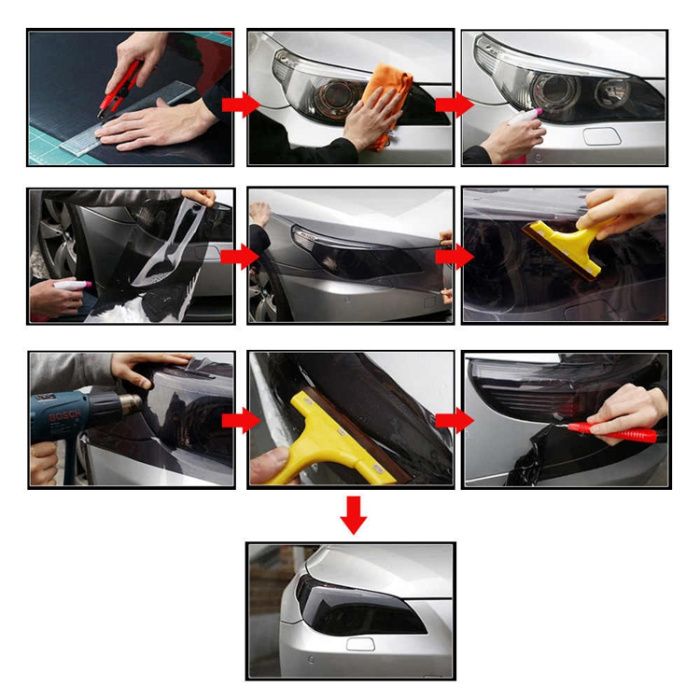 BOSCH