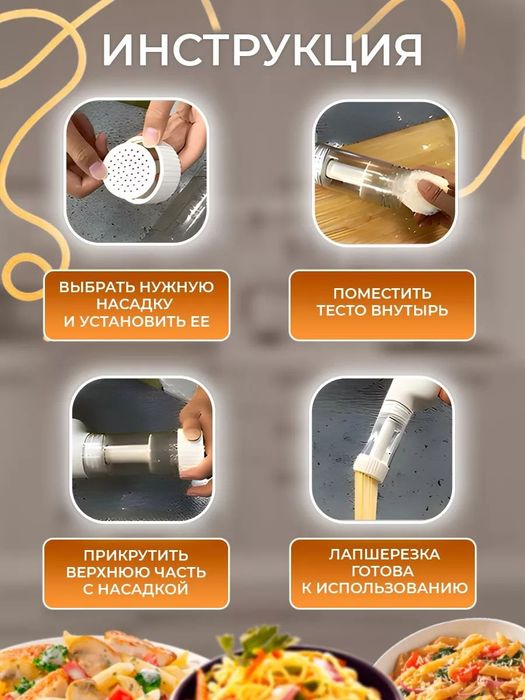 ИНСТРУКЦИЯ

ВЫБРАТЬ НУЖНУЮ НАСАДКУ И УСТАНОВИТЬ ЕЕ

ПОМЕСТИТЬ ТЕСТО ВНУТЫРЬ

ПРИКРУТИТЬ ВЕРХНЮЮ ЧАСТЬ С НАСАДКОЙ

ЛАПШЕРЕЗКА ГОТОВА К ИСПОЛЬЗОВАНИЮ