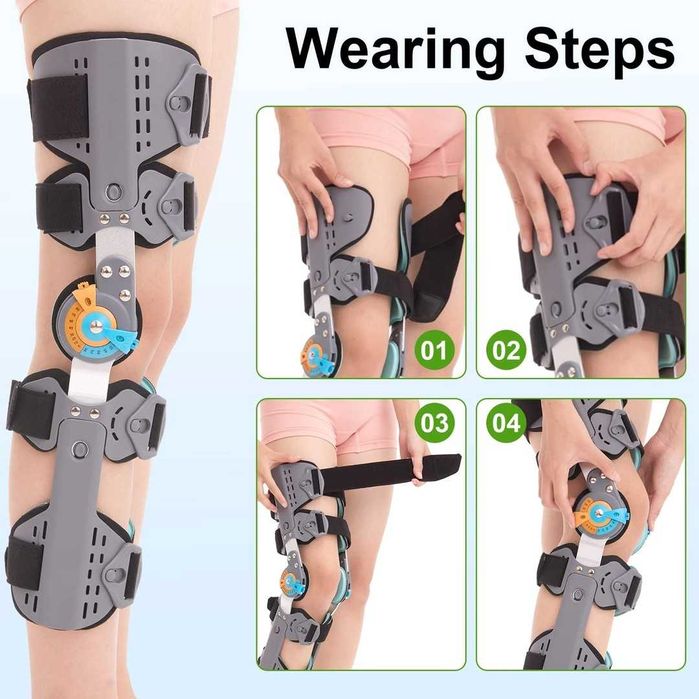 Wearing Steps

01

02

03

04