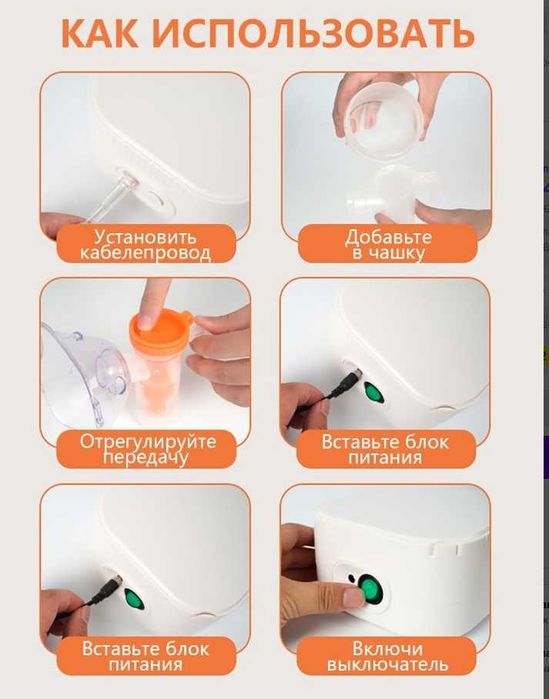 КАК ИСПОЛЬЗОВАТЬ

Установить кабелепровод

Добавьте в чашку

Отрегулируйте передачу

Вставьте блок питания

Вставьте блок питания

Включи выключатель