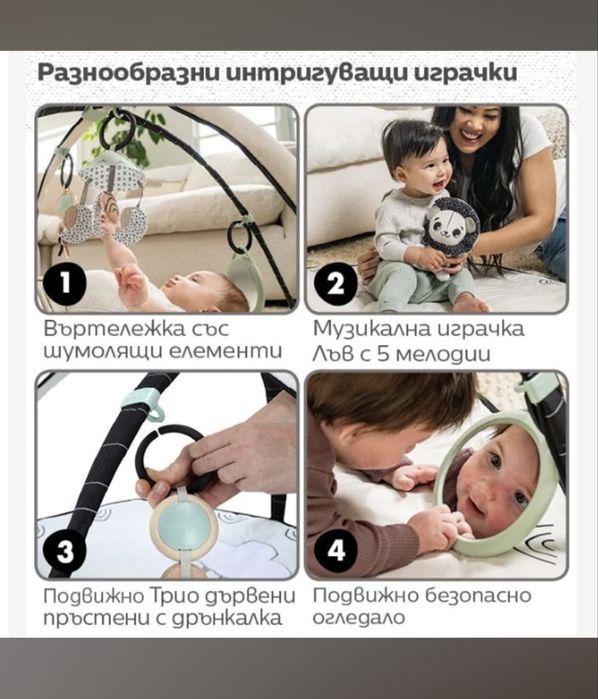 Разнообразни интригуващи играчки

1

Въртележка със шумолящи елементи

2

Музикална играчка Лъв с 5 мелодии

3

Подвижно Трио дървени пръстени с дрънкалка

4

Подвижно безопасно огледало