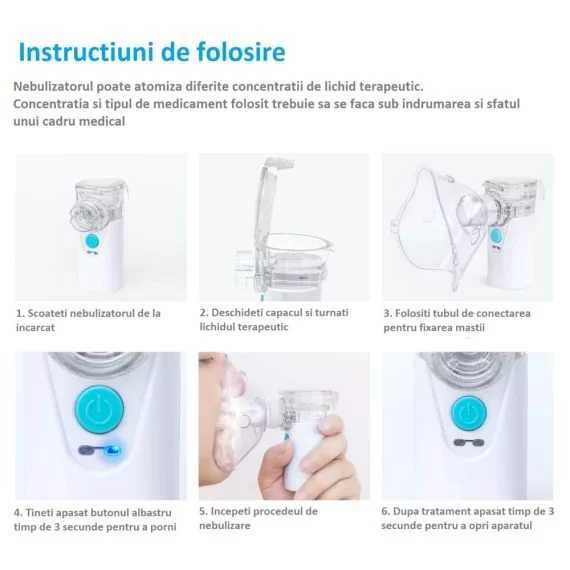 Instructiuni de folosire

Nebulizatorul poate atomiza diferite concentratii de lichid terapeutic.
Concentratia si tipul de medicament folosit trebuie sa se faca sub indrumarea si sfatul unui cadru medical

1. Scoateti nebulizatorul de la incarcat

2. Deschideti capacul si turnati lichidul terapeutic

3. Folositi tubul de conectarea pentru fixarea mastii

4. Tineti apasat butonul albastru timp de 3 secunde pentru a porni

5. Incepeti procedeul de nebulizare

6. Dupa tratament apasat timp de 3 secunde pentru a opri aparatul