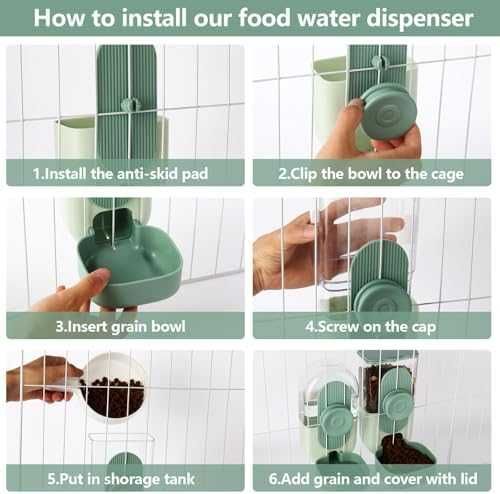 How to install our food water dispenser

1.Install the anti-skid pad

2.Clip the bowl to the cage

3.Insert grain bowl

4.Screw on the cap

5.Put in shorage tank

6.Add grain and cover with lid