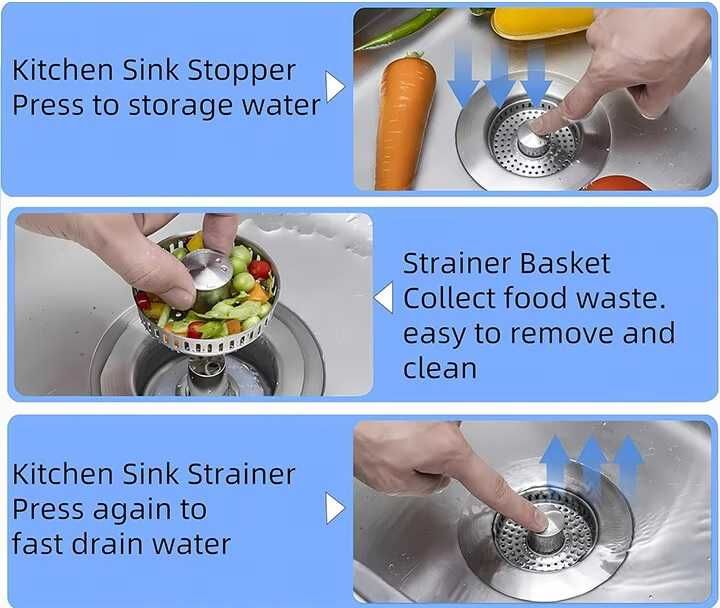 Kitchen Sink Stopper
Press to storage water

Strainer Basket
Collect food waste.
easy to remove and clean

Kitchen Sink Strainer
Press again to
fast drain water