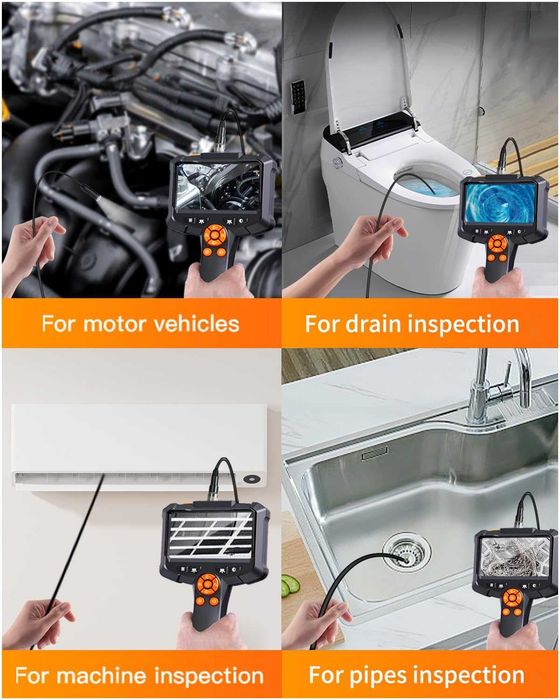 For motor vehicles

For drain inspection

For machine inspection

For pipes inspection