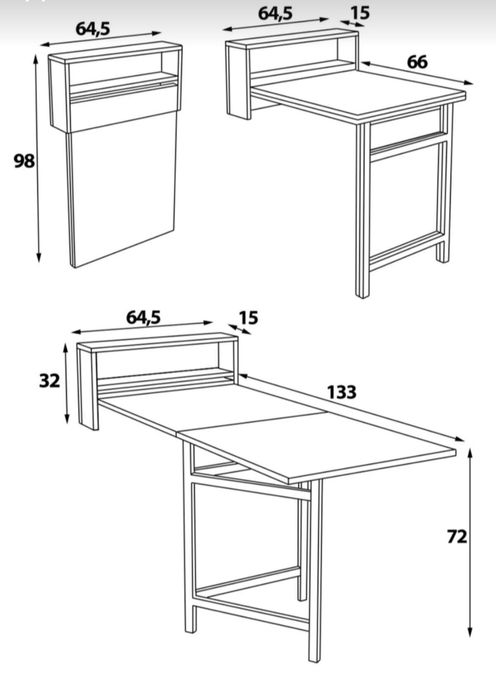 64,5
98
64,5
15
66
64,5
15
32
133
72