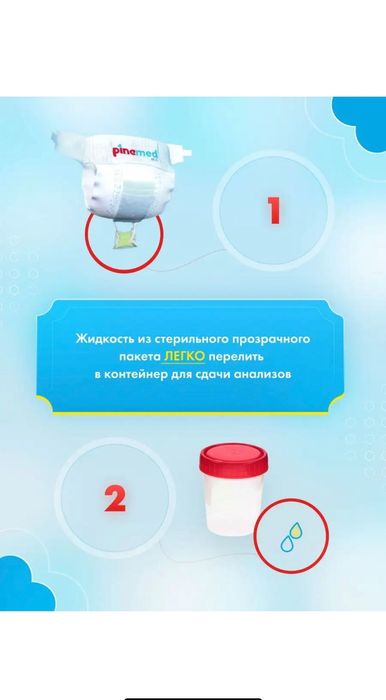 pinemed

1

Жидкость из стерильного прозрачного пакета ЛЕГКО перелить в контейнер для сдачи анализов

2