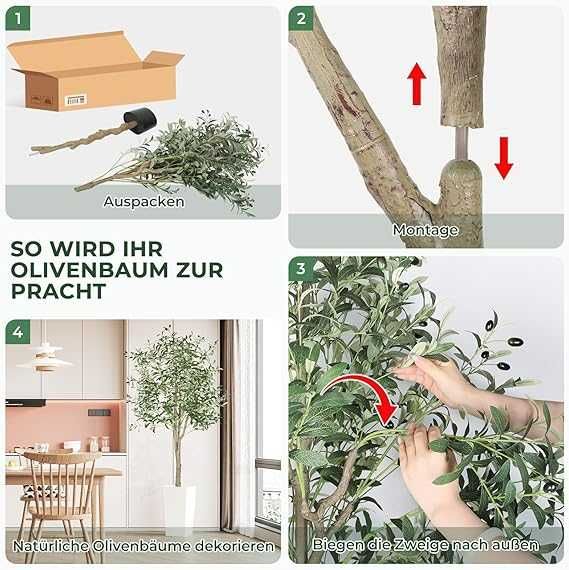 1

Auspacken

2

Montage

SO WIRD IHR OLIVENBAUM ZUR PRACHT

3

Biegen die Zweige nach außen

4

Natürliche Olivenbäume dekorieren