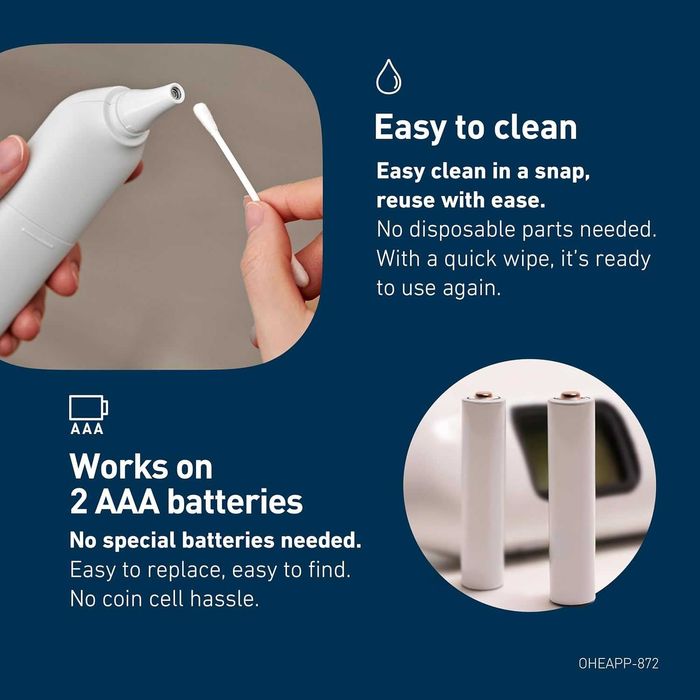 Easy to clean

Easy clean in a snap, reuse with ease.
No disposable parts needed. With a quick wipe, it's ready to use again.

AAA

Works on 2 AAA batteries

No special batteries needed.
Easy to replace, easy to find. No coin cell hassle.

OHEAPP-872