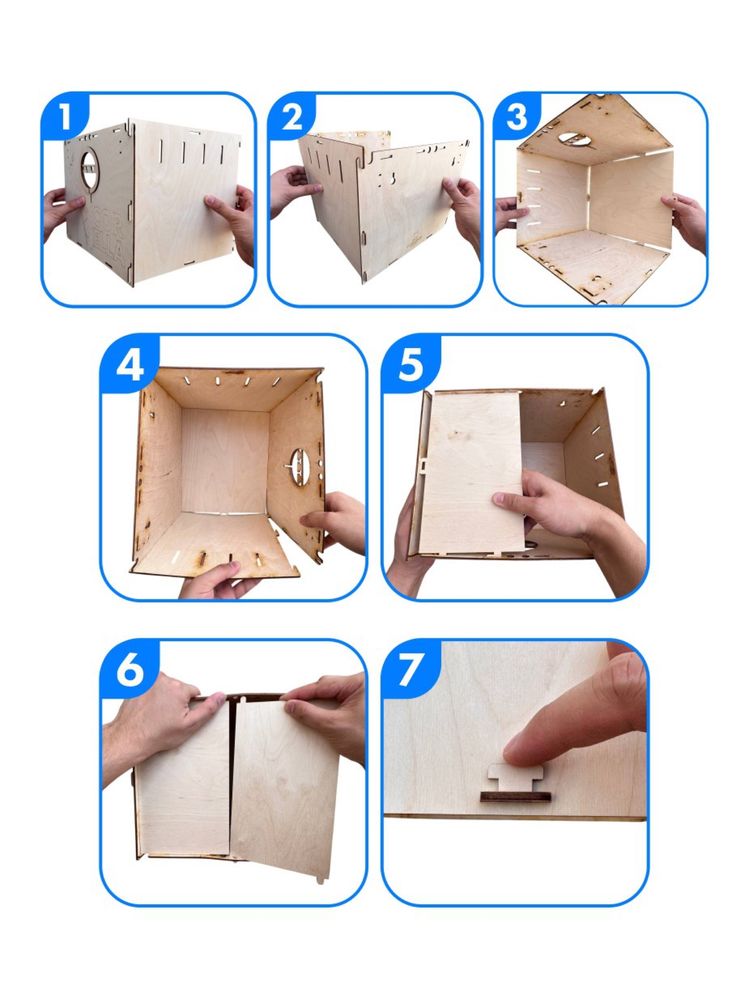 1

2

3

4

5

6

7