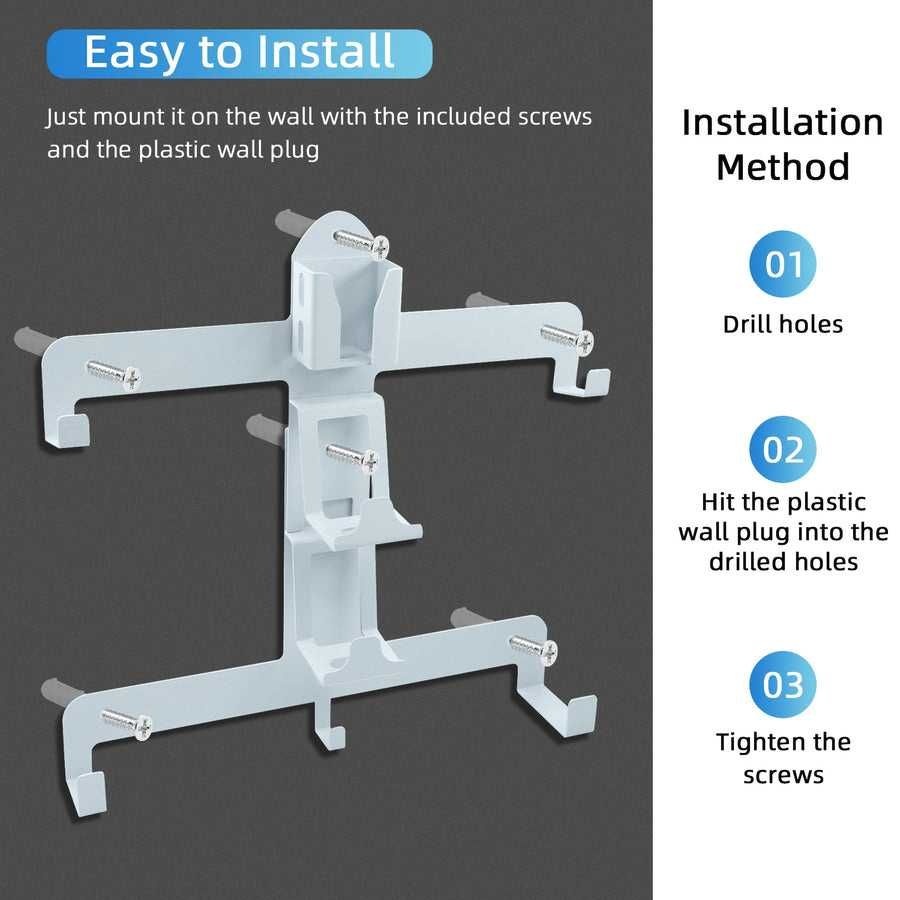 Easy to Install

Just mount it on the wall with the included screws and the plastic wall plug

Installation Method

01

Drill holes

02

Hit the plastic wall plug into the drilled holes

03

Tighten the screws