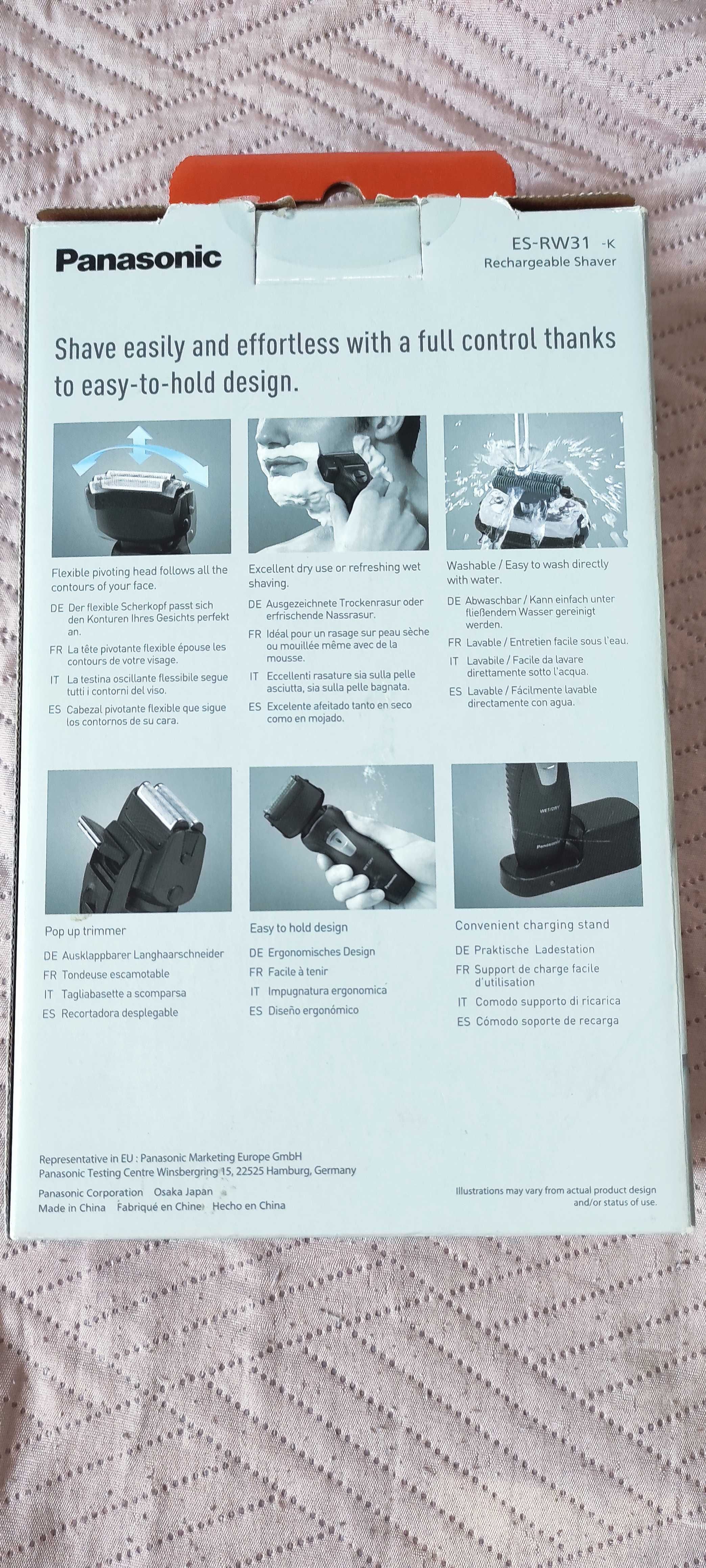 Panasonic

ES-RW31 -K
Rechargeable Shaver

Shave easily and effortless with a full control thanks to easy-to-hold design.

Flexible pivoting head follows all the contours of your face.

DE Der flexible Scherkopf passt sich den Konturen Ihres Gesichts perfekt an.
FR La tête pivotante flexible épouse les contours de votre visage.
IT La testina oscillante flessibile segue tutti i contorni del viso.
ES Cabezal pivotante flexible que sigue los contornos de su cara.

Excellent dry use or refreshing wet shaving.

DE Ausgezeichnete Trockenrasur oder erfrischende Nassrasur.
FR Idéal pour un rasage sur peau sèche ou mouillée même avec de la mousse.
IT Eccellenti rasature sia sulla pelle asciutta, sia sulla pelle bagnata.
ES Excelente afeitado tanto en seco como en mojado.

Washable / Easy to wash directly with water.

DE Abwaschbar / Kann einfach unter fließendem Wasser gereinigt werden.
FR Lavable / Entretien facile sous l'eau.
IT Lavabile / Facile da lavare direttamente sotto l'acqua.
ES Lavable / Fácilmente lavable directamente con agua.

Pop up trimmer

DE Ausklappbarer Langhaarschneider
FR Tondeuse escamotable
IT Tagliabasette a scomparsa
ES Recortadora desplegable

Easy to hold design

DE Ergonomisches Design
FR Facile à tenir
IT Impugnatura ergonomica
ES Diseño ergonómico

WET/DRY
Panasonic

Convenient charging stand

DE Praktische Ladestation
FR Support de charge facile d'utilisation
IT Comodo supporto di ricarica
ES Cómodo soporte de recarga

Representative in EU : Panasonic Marketing Europe GmbH
Panasonic Testing Centre Winsbergring 15, 22525 Hamburg, Germany

Panasonic Corporation Osaka Japan
Made in China Fabriqué en Chine Hecho en China

Illustrations may vary from actual product design and/or status of use.