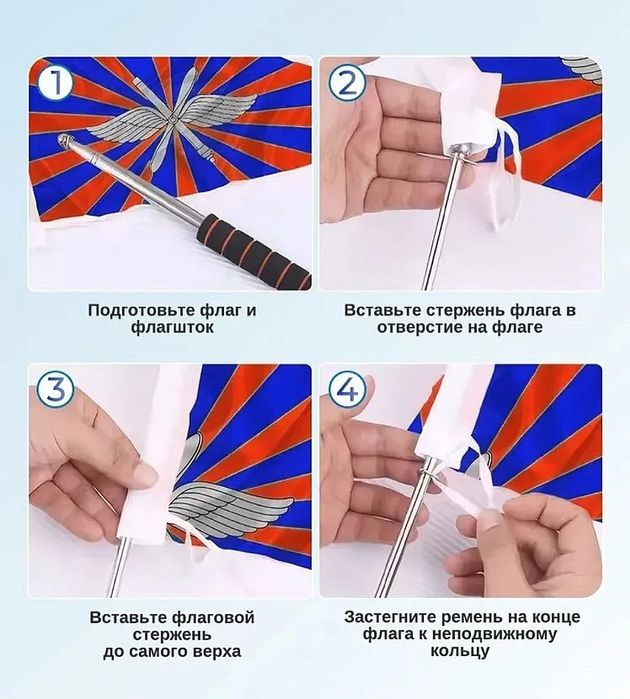 1

Подготовьте флаг и флагшток

2

Вставьте стержень флага в отверстие на флаге

3

Вставьте флаговой стержень до самого верха

4

Застегните ремень на конце флага к неподвижному кольцу