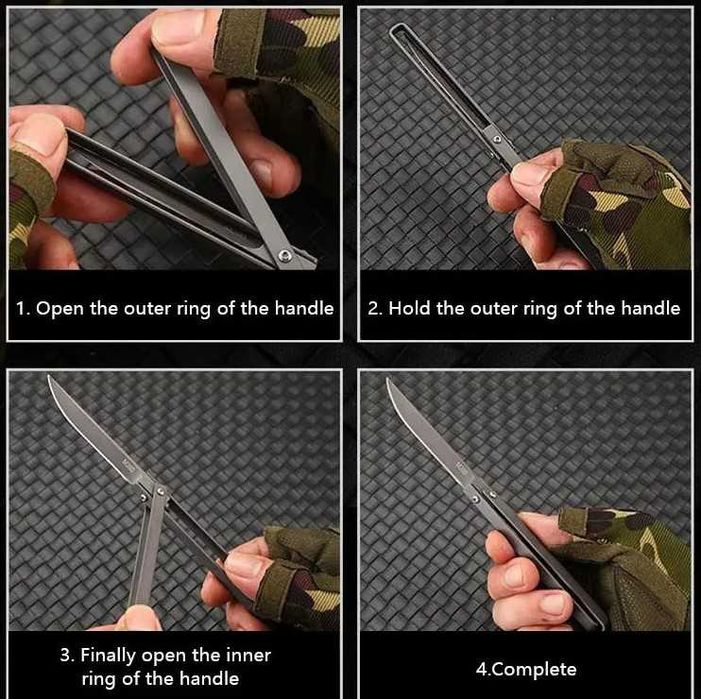 1. Open the outer ring of the handle

2. Hold the outer ring of the handle

3. Finally open the inner ring of the handle

4.Complete