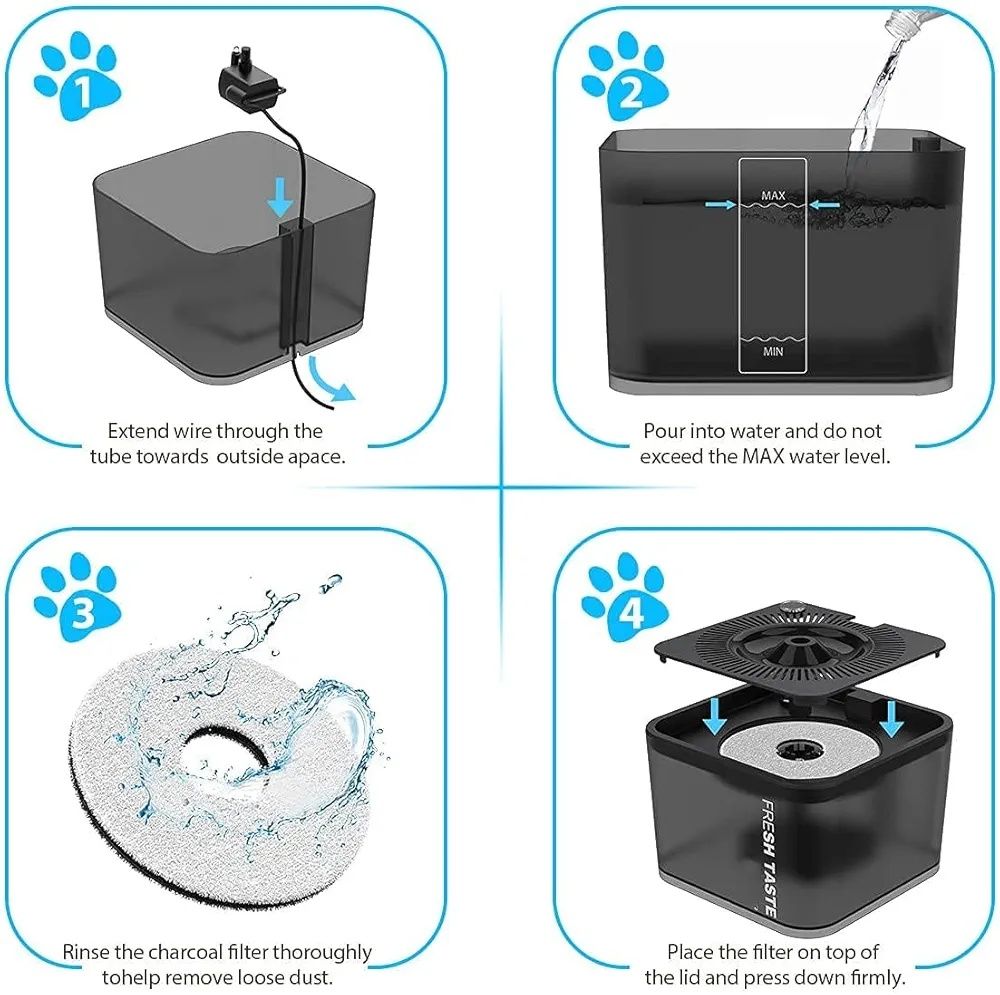 1

Extend wire through the tube towards outside apace.

2

MAX

MIN

Pour into water and do not exceed the MAX water level.

3

Rinse the charcoal filter thoroughly tohelp remove loose dust.

4

FRESH TASTE

Place the filter on top of the lid and press down firmly.