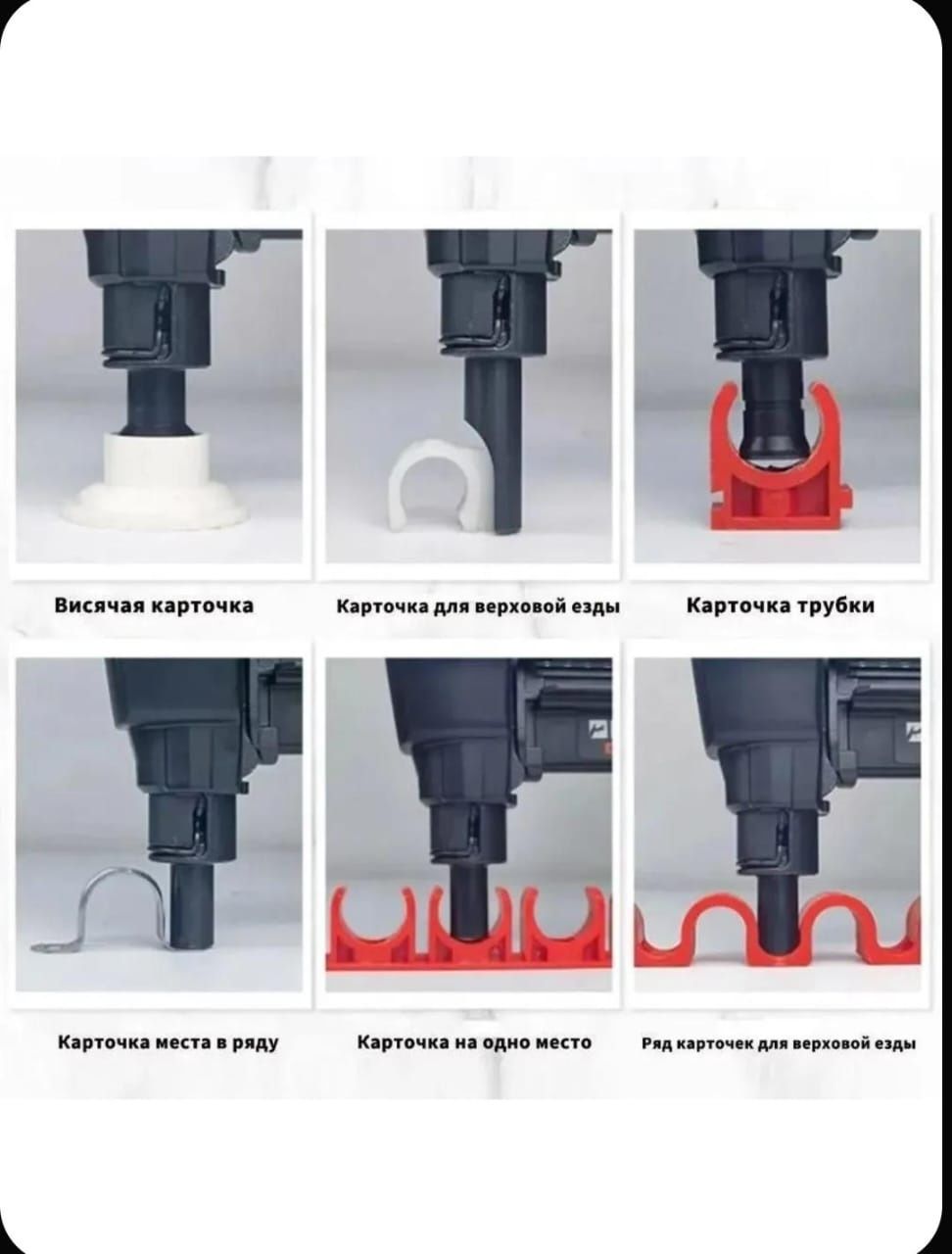 Висячая карточка

Карточка для верховой езды

Карточка трубки

Карточка места в ряду

Карточка на одно место

Ряд карточек для верховой езды