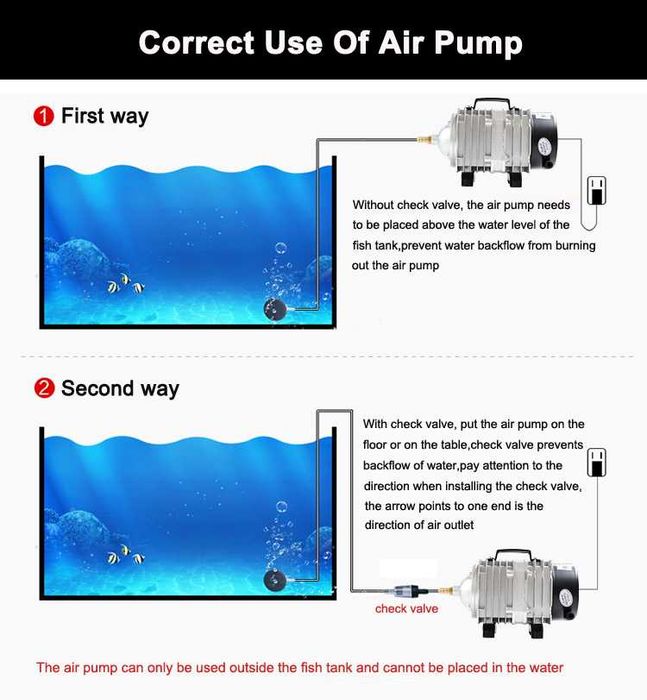 Correct Use Of Air Pump

1 First way

Without check valve, the air pump needs to be placed above the water level of the fish tank,prevent water backflow from burning out the air pump

2 Second way

With check valve, put the air pump on the floor or on the table,check valve prevents backflow of water,pay attention to the direction when installing the check valve, the arrow points to one end is the direction of air outlet

check valve

The air pump can only be used outside the fish tank and cannot be placed in the water