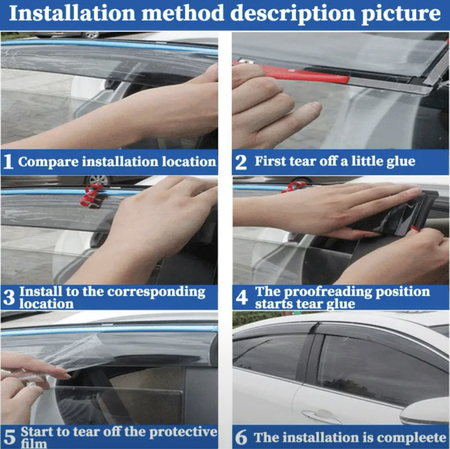 Installation method description picture

1 Compare installation location

2 First tear off a little glue

3 Install to the corresponding location

4 The proofreading position starts tear glue

5 Start to tear off the protective film

6 The installation is compleete