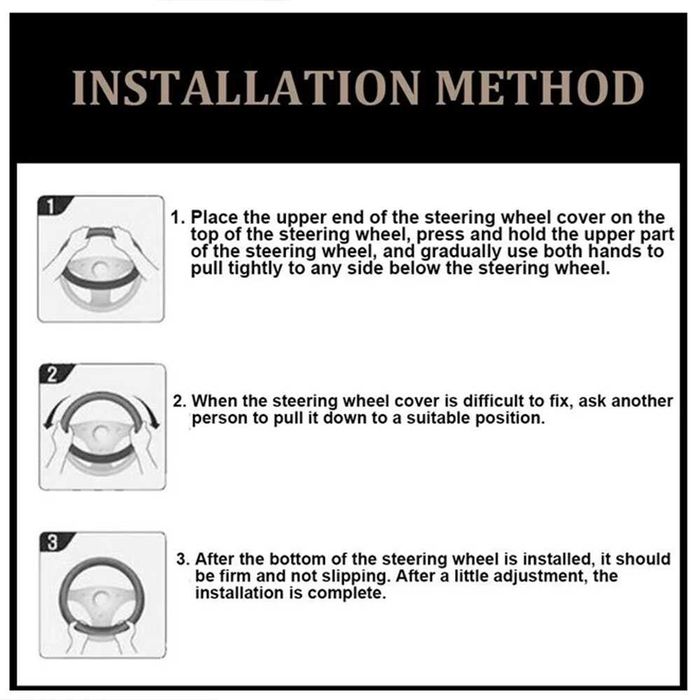 INSTALLATION METHOD

1

1. Place the upper end of the steering wheel cover on the top of the steering wheel, press and hold the upper part of the steering wheel, and gradually use both hands to pull tightly to any side below the steering wheel.

2

2. When the steering wheel cover is difficult to fix, ask another person to pull it down to a suitable position.

3

3. After the bottom of the steering wheel is installed, it should be firm and not slipping. After a little adjustment, the installation is complete.