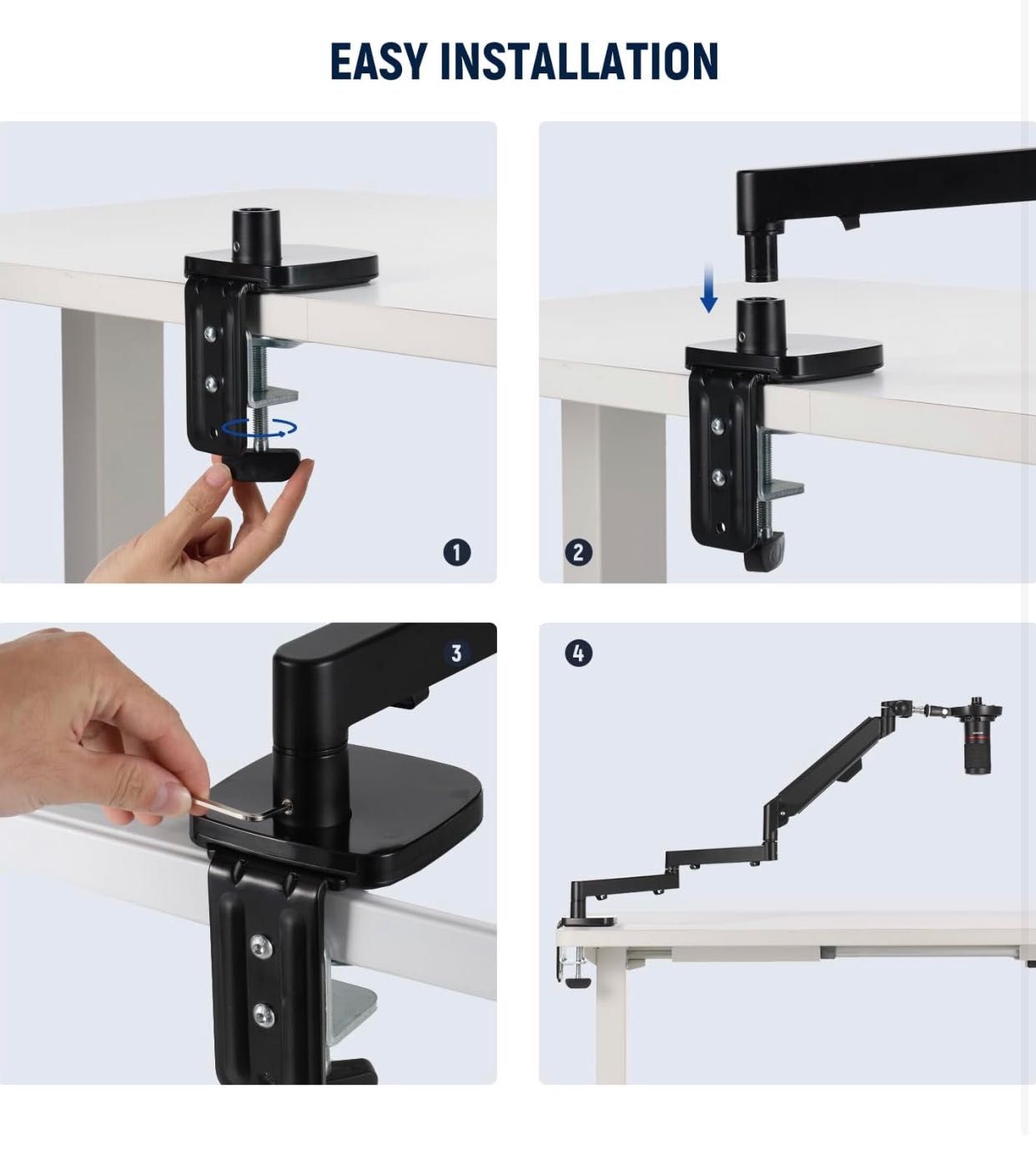 EASY INSTALLATION

1

2

3

4