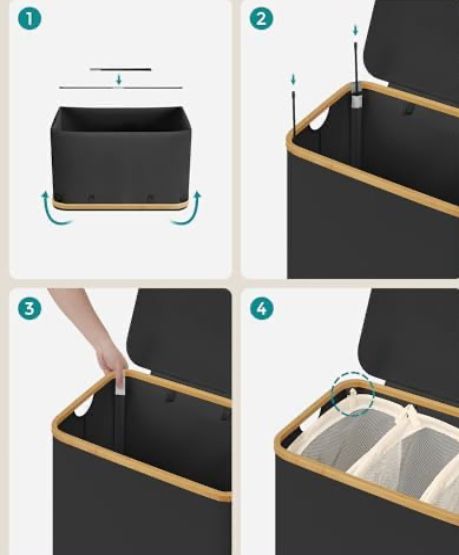 1

2

3

4