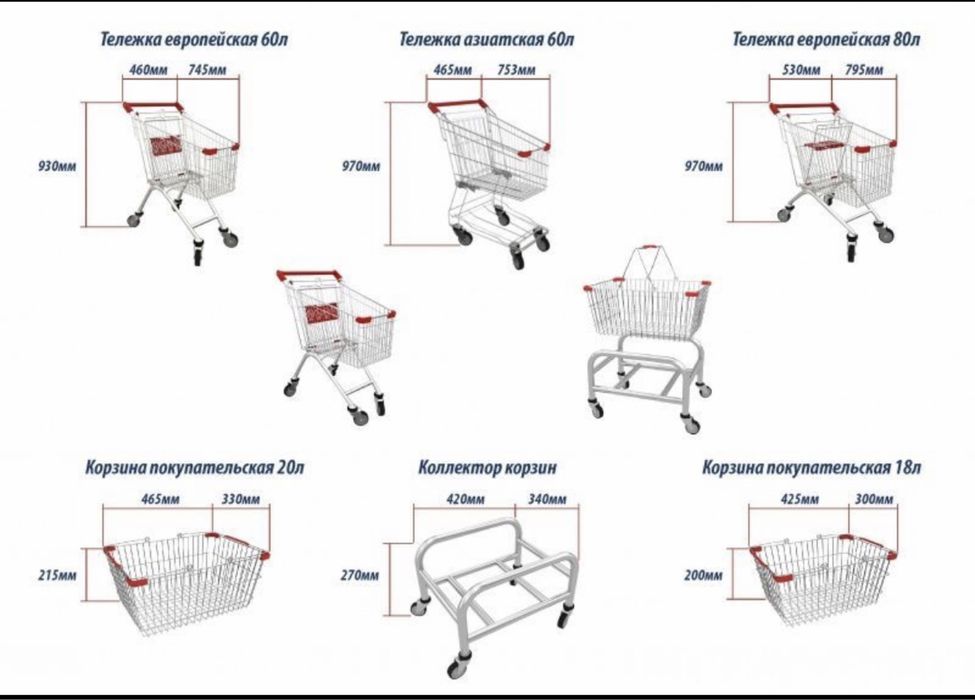 Тележка европейская 60л

460мм 745мм

930мм

Тележка азиатская 60л

465мм 753мм

970мм

Тележка европейская 80л

530мм 795мм

970мм

Корзина покупательская 20л

465мм 330мм

215мм

Коллектор корзин

420мм 340мм

270мм

Корзина покупательская 18л

425мм 300мм

200мм