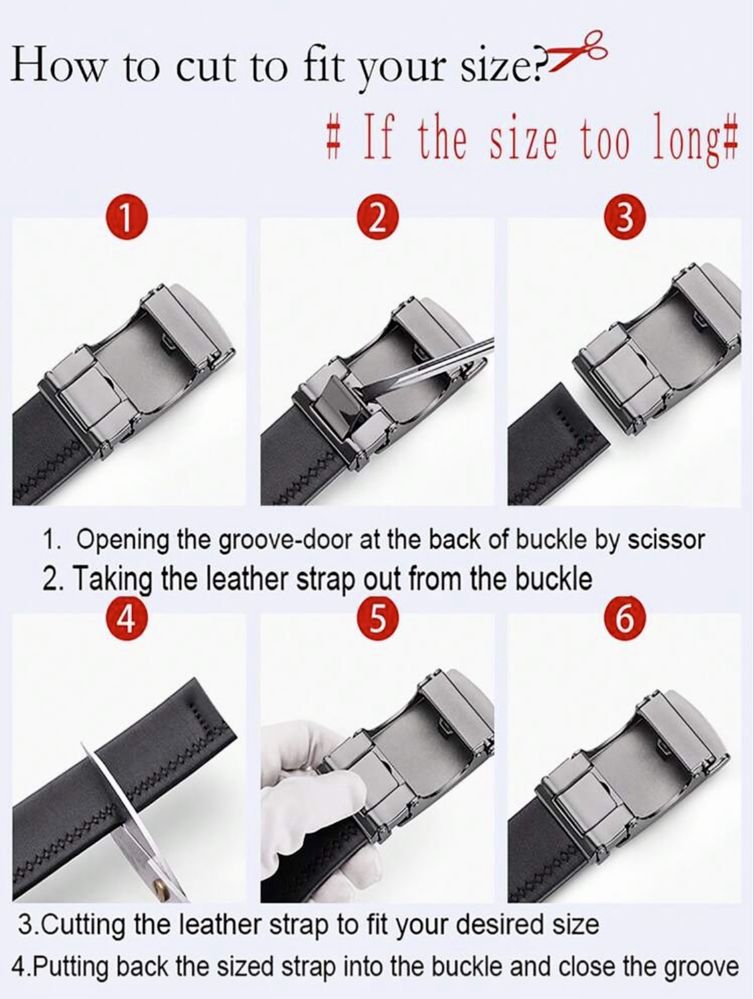 How to cut to fit your size?

# If the size too long#

1

2

3

1. Opening the groove-door at the back of buckle by scissor
2. Taking the leather strap out from the buckle

4

5

6

3.Cutting the leather strap to fit your desired size
4.Putting back the sized strap into the buckle and close the groove