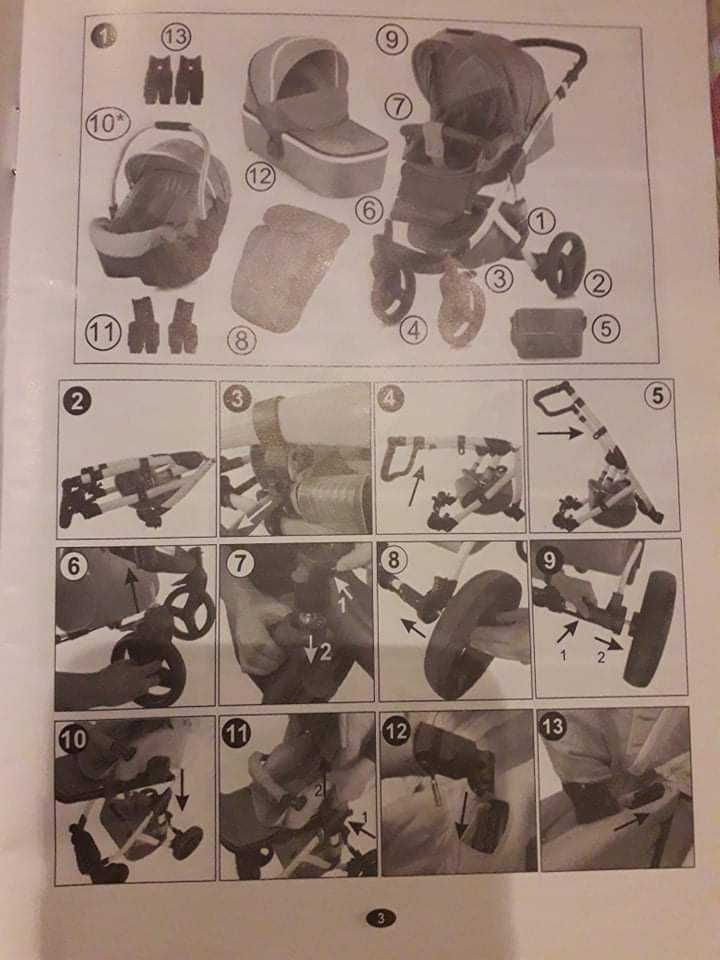 1
13
9
10*
7
12
6
1
3
2
11
8
4
5

2
3
4
5
6
7
1
2
8
9
1
2
10
11
2
1
12
13

3