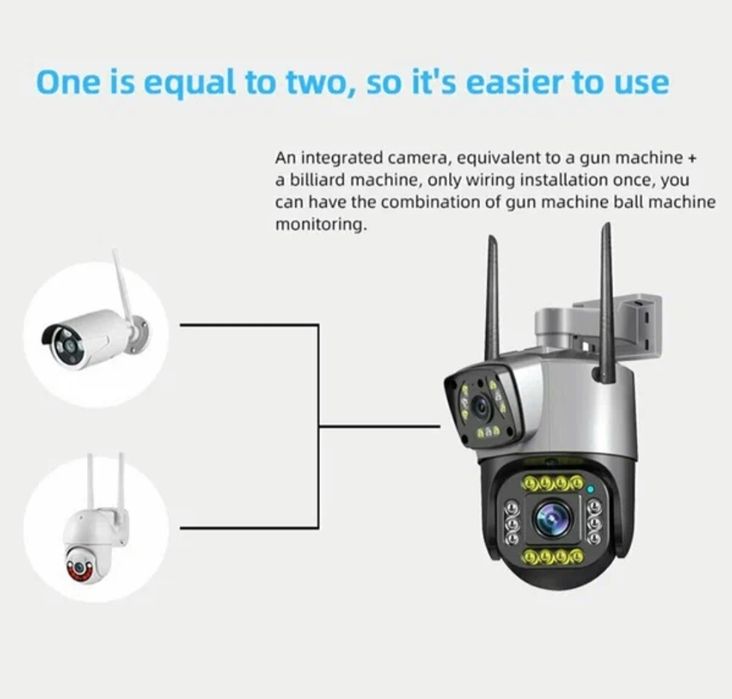 One is equal to two, so it's easier to use

An integrated camera, equivalent to a gun machine + a billiard machine, only wiring installation once, you can have the combination of gun machine ball machine monitoring.