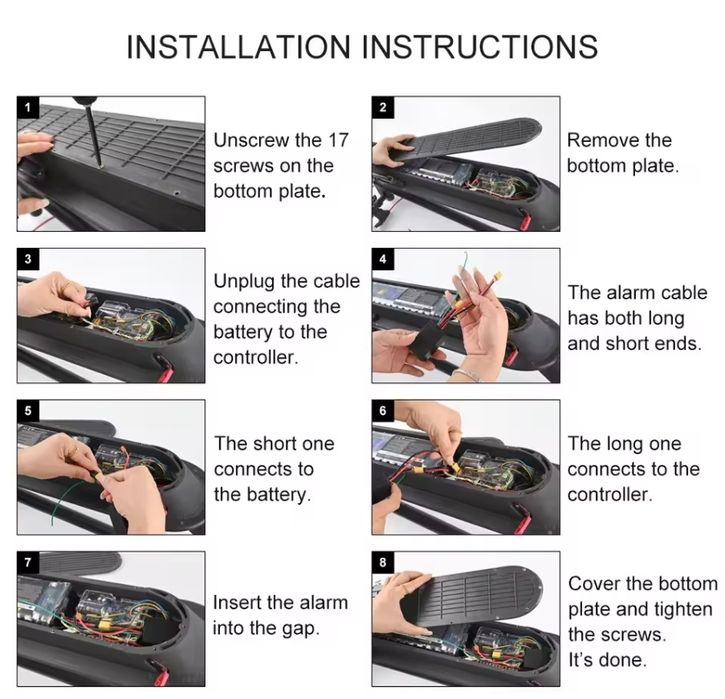 INSTALLATION INSTRUCTIONS

1

Unscrew the 17 screws on the bottom plate.

2

Remove the bottom plate.

3

Unplug the cable connecting the battery to the controller.

4

The alarm cable has both long and short ends.

5

The short one connects to the battery.

6

The long one connects to the controller.

7

Insert the alarm into the gap.

8

Cover the bottom plate and tighten the screws. It's done.