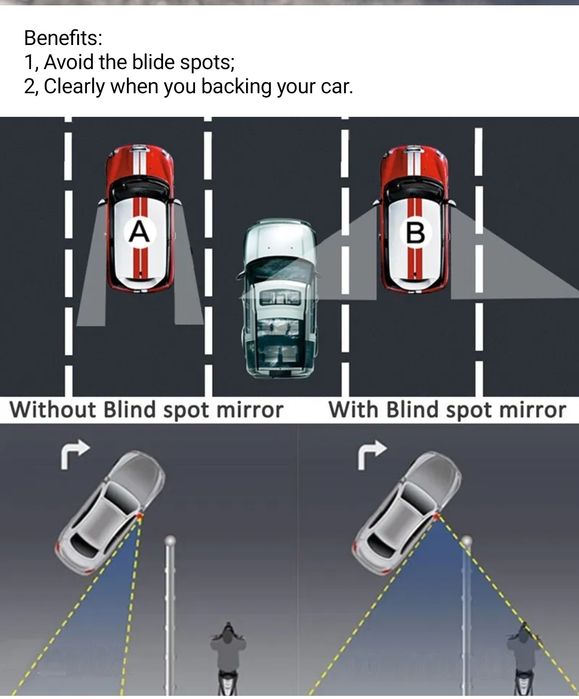 Benefits:
1, Avoid the blide spots;
2, Clearly when you backing your car.

A

B

Without Blind spot mirror

With Blind spot mirror