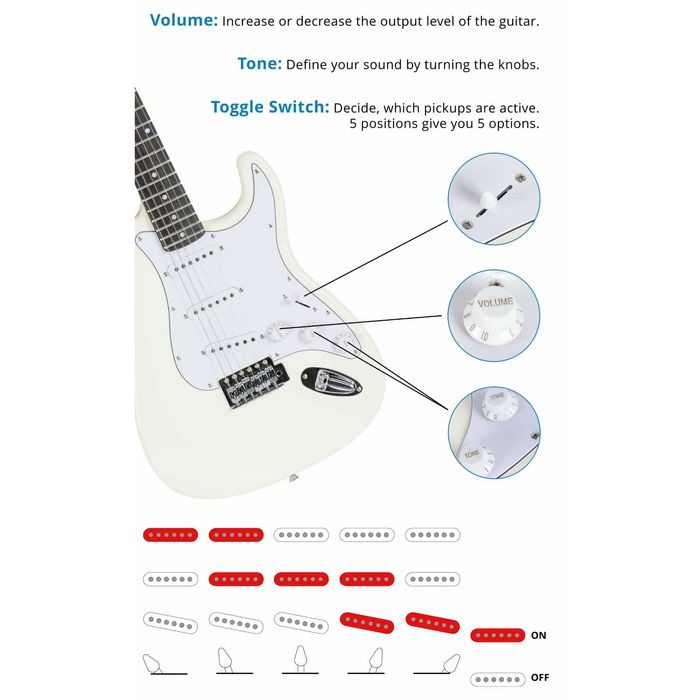 **Volume:** Increase or decrease the output level of the guitar.

**Tone:** Define your sound by turning the knobs.

**Toggle Switch:** Decide, which pickups are active. 5 positions give you 5 options.

VOLUME
10

TONE

TONE

ON

OFF