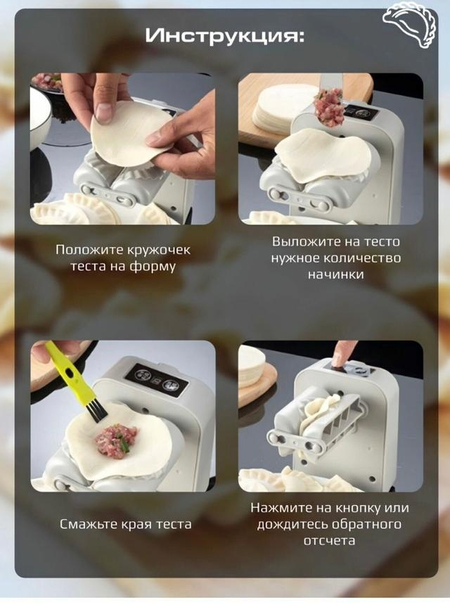 Инструкция:

Положите кружочек теста на форму

Выложите на тесто нужное количество начинки

Смажьте края теста

Нажмите на кнопку или дождитесь обратного отсчета